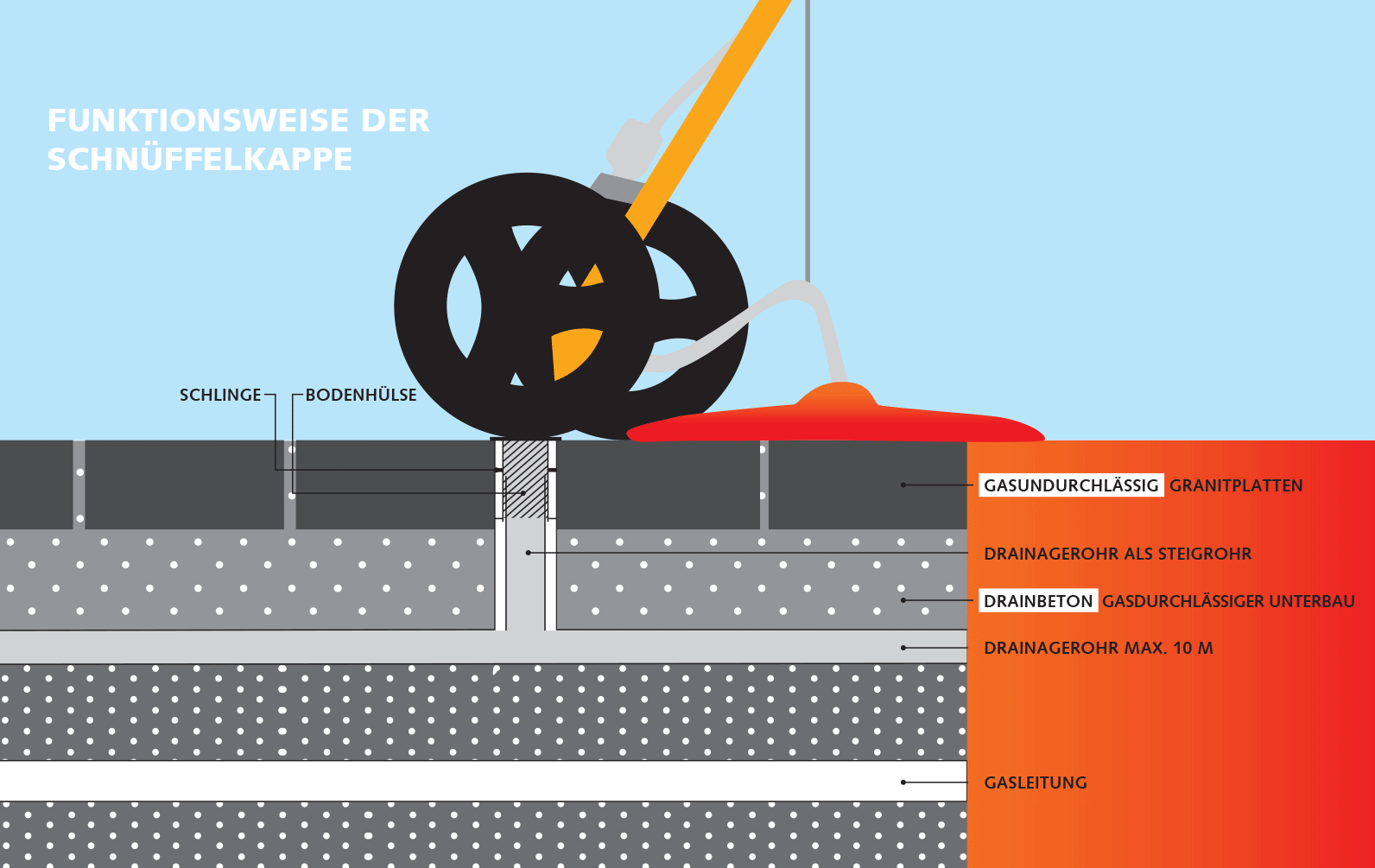 FUNKTIONSWEISE DER SCHNÜFFELKAPPE

SCHLINGE

BODENHÜLSE

GASUNDURCHLÄSSIG GRANITPLATTEN

DRAINAGEROHR ALS STEIGROHR

DRAINBETON GASDURCHLÄSSIGER UNTERBAU

DRAINAGEROHR MAX. 10 M

GASLEITUNG